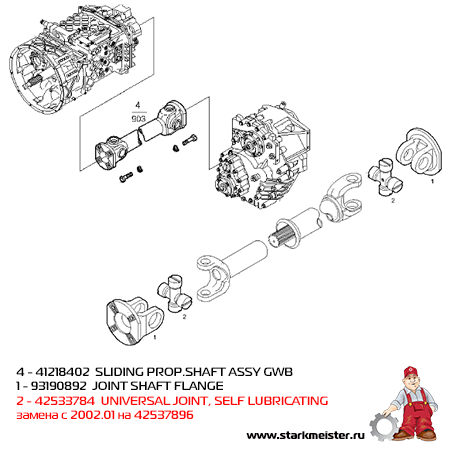 4
903

1

2

2

1

4 - 41218402 SLIDING PROP.SHAFT ASSY GWB
1 - 93190892 JOINT SHAFT FLANGE
2 - 42533784 UNIVERSAL JOINT, SELF LUBRICATING
замена с 2002.01 на 42537896

www.starkmeister.ru